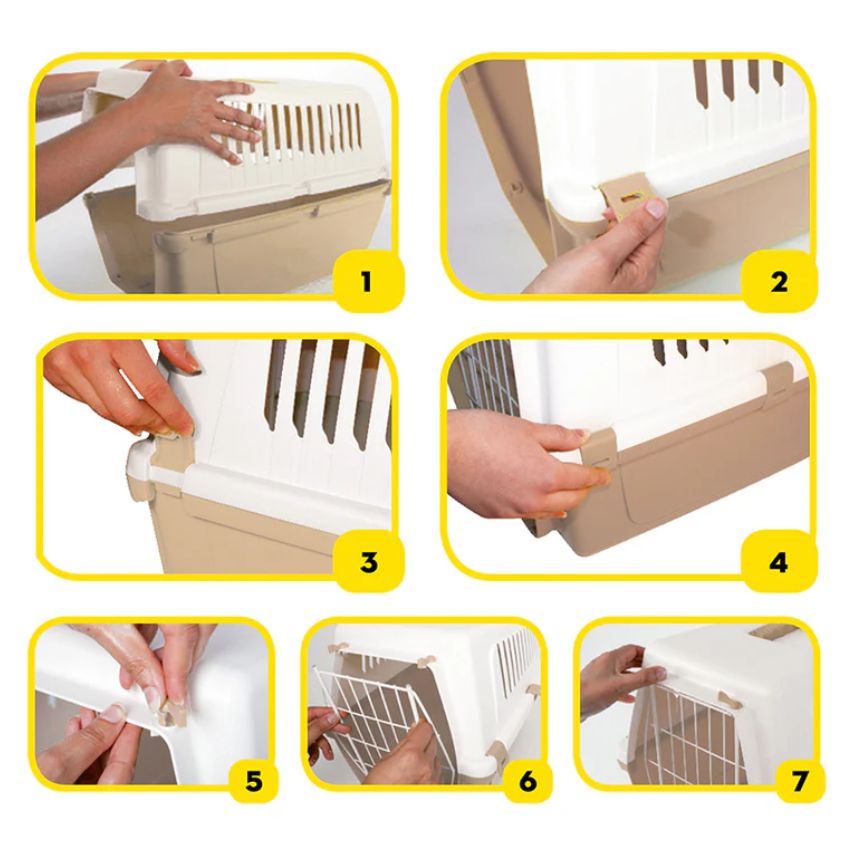 1

2

3

4

5

6

7