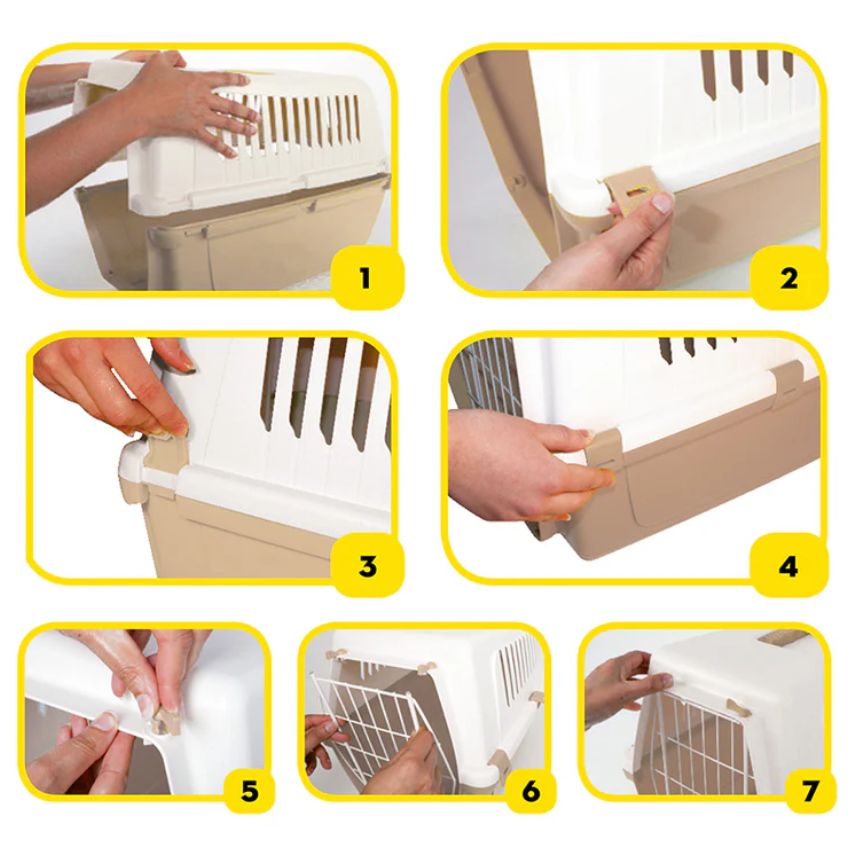 1

2

3

4

5

6

7